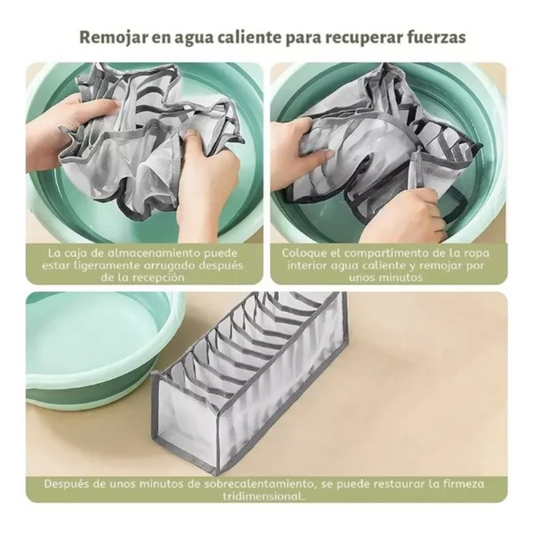 Remojar en agua caliente para recuperar fuerzas

La caja de almacenamiento puede estar ligeramente arrugado después de la recepción

Coloque el compartimento de la ropa interior agua caliente y remojar por unos minutos

Después de unos minutos de sobrecalentamiento, se puede restaurar la firmeza tridimensional.